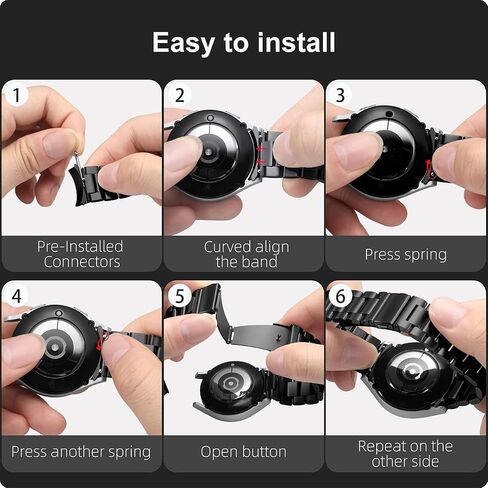 Easy to install

1

Pre-Installed Connectors

2

Curved align the band

3

Press spring

4

Press another spring

5

Open button

6

Repeat on the other side