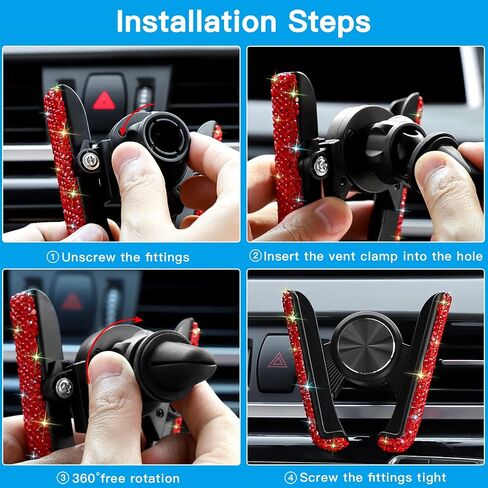 Installation Steps

①Unscrew the fittings

②Insert the vent clamp into the hole

③360°free rotation

④Screw the fittings tight