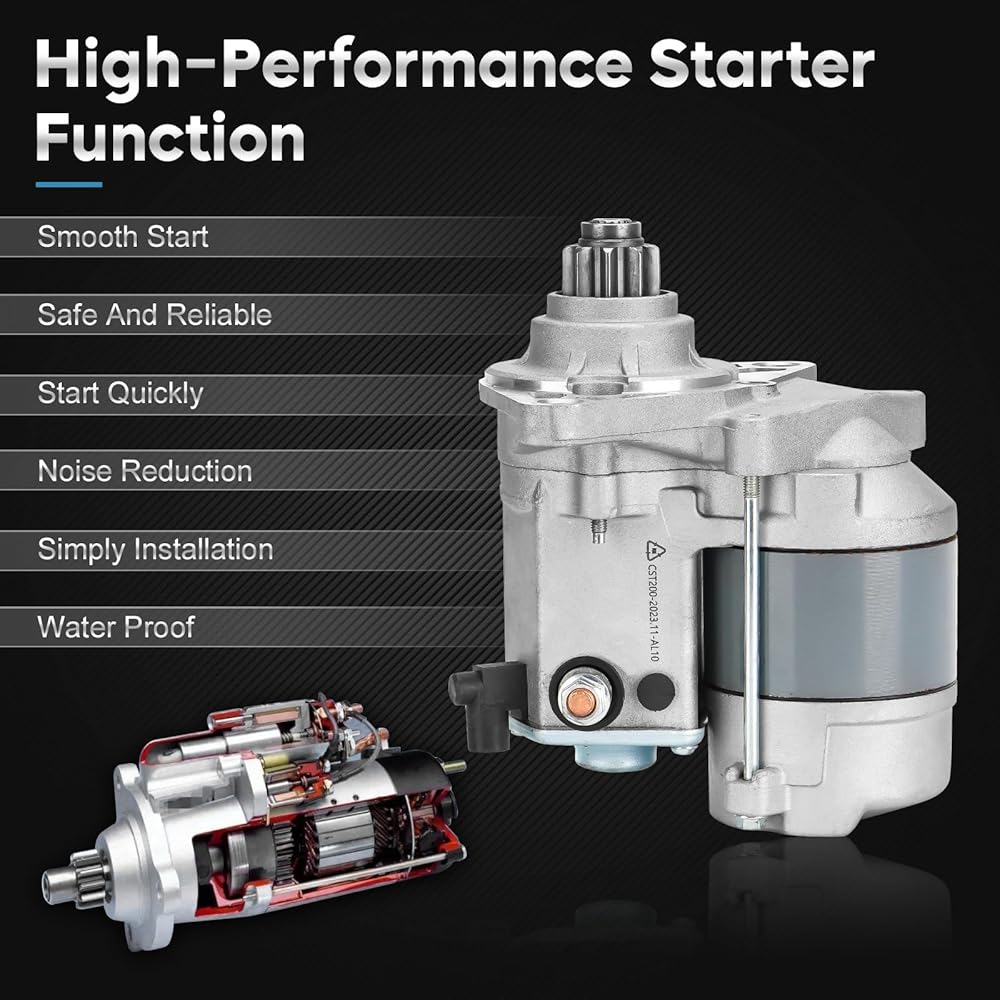 High-Performance Starter Function

Smooth Start

Safe And Reliable

Start Quickly

Noise Reduction

Simply Installation

Water Proof

CST200-2023.11-AL10