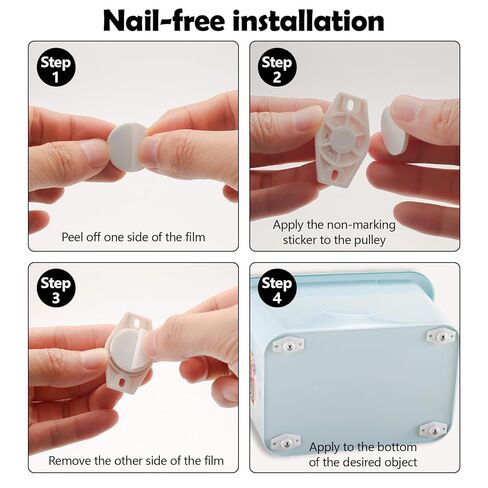 Nail-free installation

Step 1

Peel off one side of the film

Step 2

Apply the non-marking sticker to the pulley

Step 3

Remove the other side of the film

Step 4

Apply to the bottom of the desired object