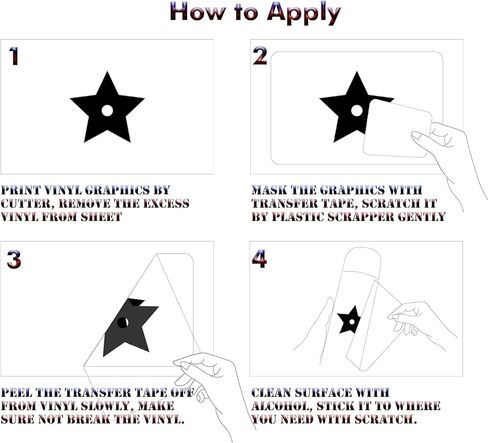 How to Apply

1

PRINT VINYL GRAPHICS BY CUTTER, REMOVE THE EXCESS VINYL FROM SHEET

2

MASK THE GRAPHICS WITH TRANSFER TAPE, SCRATCH IT BY PLASTIC SCRAPPER GENTLY

3

PEEL THE TRANSFER TAPE OFF FROM VINYL SLOWLY, MAKE SURE NOT BREAK THE VINYL.

4

CLEAN SURFACE WITH ALCOHOL, STICK IT TO WHERE YOU NEED WITH SCRATCH.