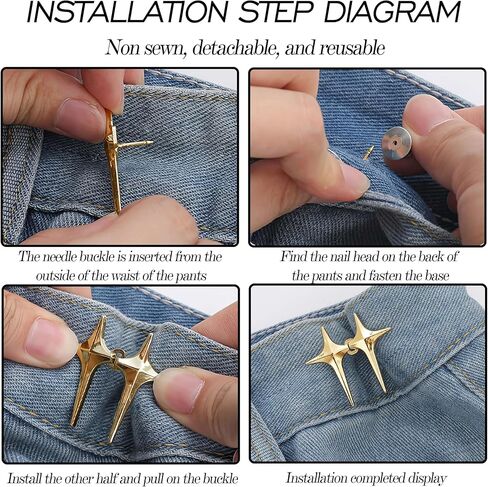 INSTALLATION STEP DIAGRAM

Non sewn, detachable, and reusable

The needle buckle is inserted from the outside of the waist of the pants

Find the nail head on the back of the pants and fasten the base

Install the other half and pull on the buckle

Installation completed display