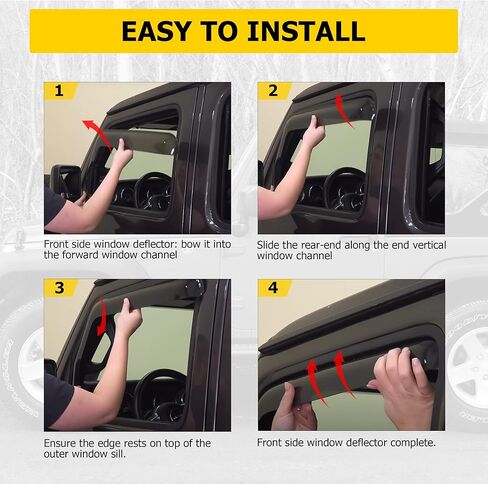 EASY TO INSTALL

1

Front side window deflector: bow it into the forward window channel

2

Slide the rear-end along the end vertical window channel

3

Ensure the edge rests on top of the outer window sill.

4

Front side window deflector complete.