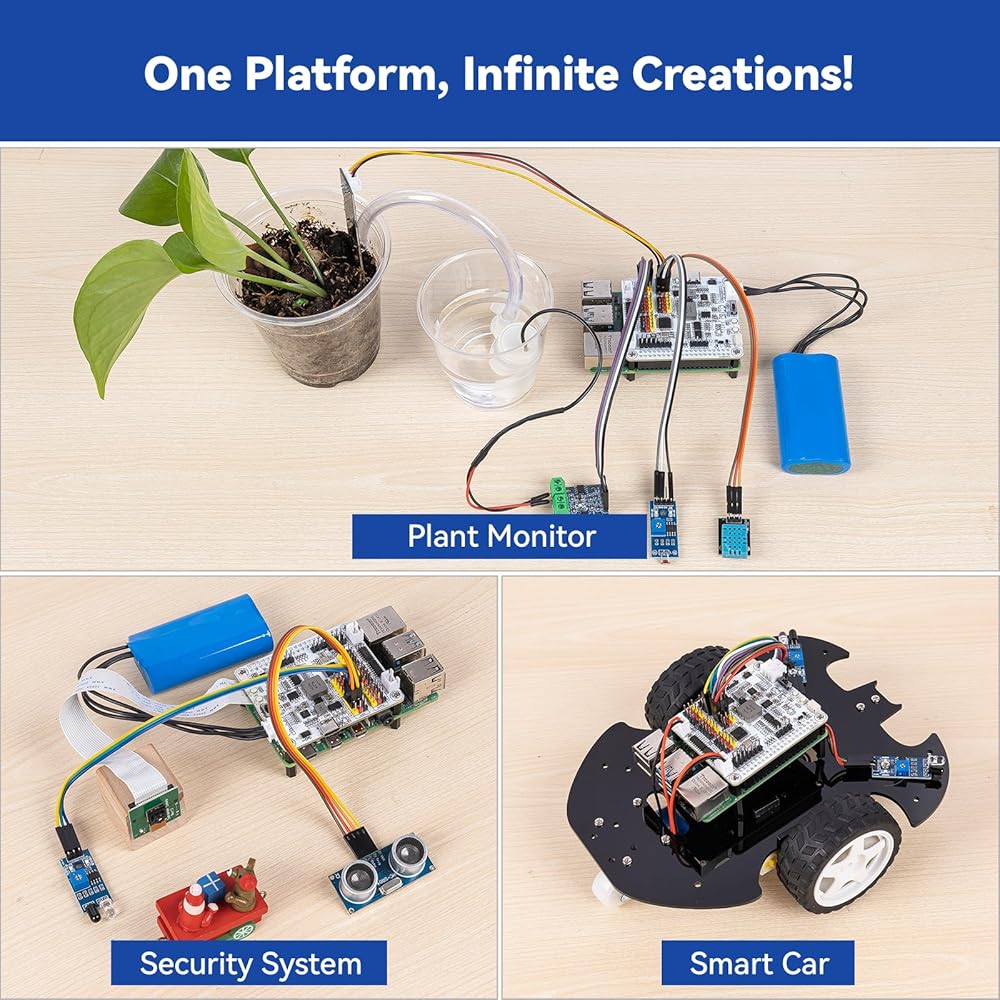 One Platform, Infinite Creations!

Plant Monitor

Security System

Smart Car