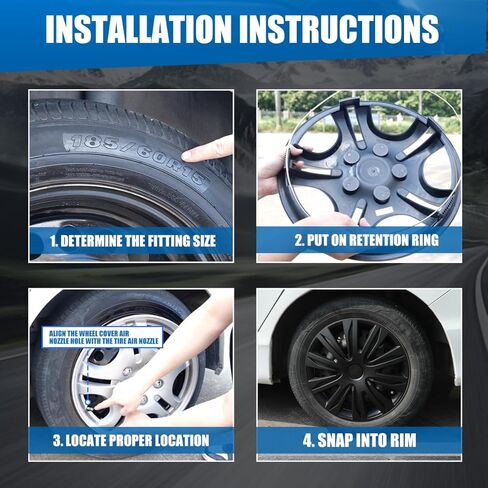 INSTALLATION INSTRUCTIONS

185/60R15

1. DETERMINE THE FITTING SIZE

2. PUT ON RETENTION RING

ALIGN THE WHEEL COVER AIR NOZZLE HOLE WITH THE TIRE AIR NOZZLE

3. LOCATE PROPER LOCATION

4. SNAP INTO RIM