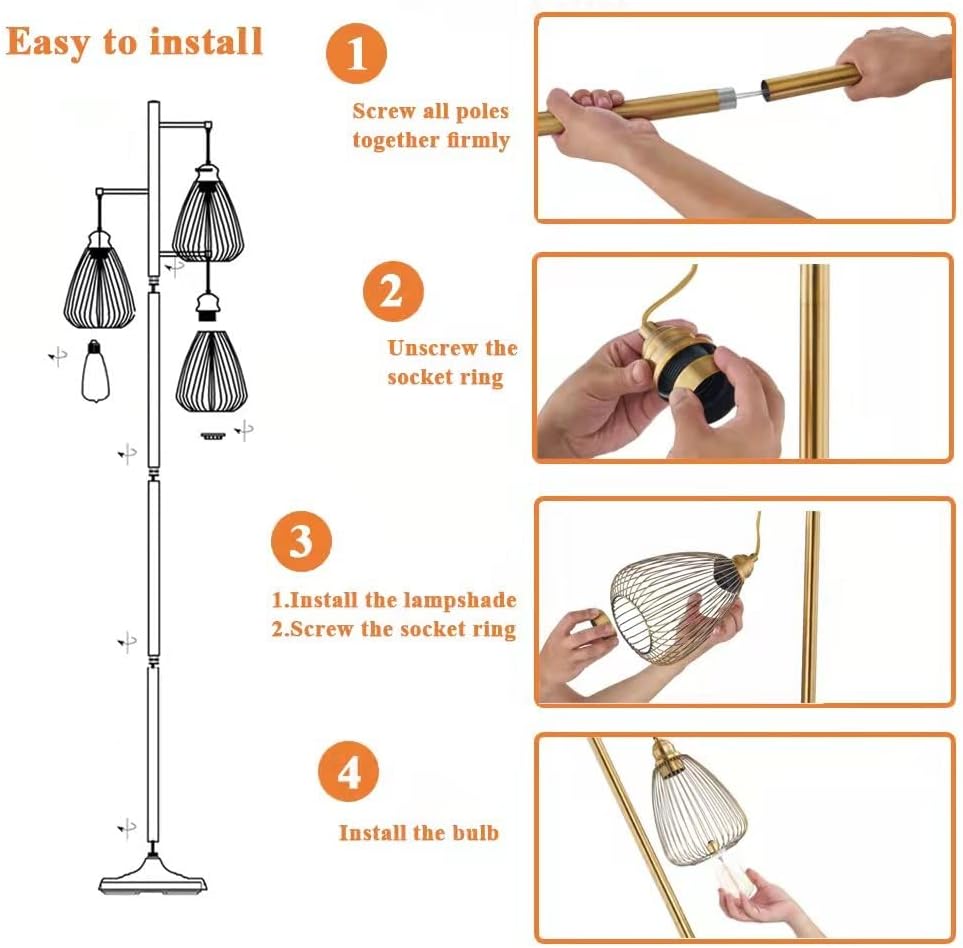 Easy to install

1

Screw all poles together firmly

2

Unscrew the socket ring

3

1.Install the lampshade
2.Screw the socket ring

4

Install the bulb