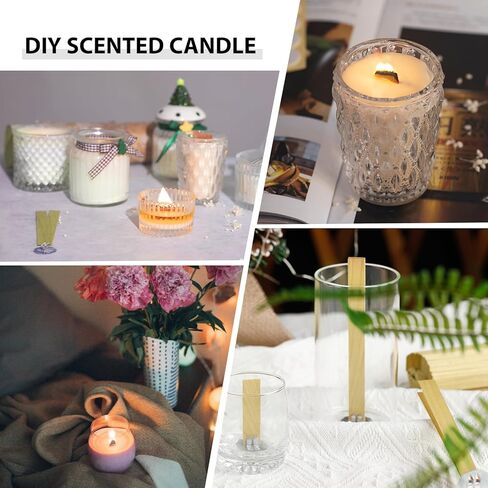 DIY SCENTED CANDLE