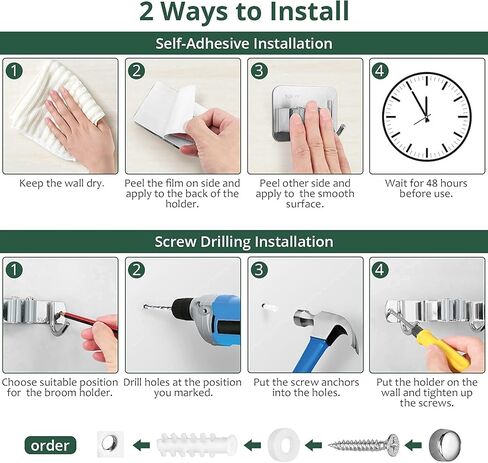 2 Ways to Install

Self-Adhesive Installation

1

Keep the wall dry.

2

Peel the film on side and apply to the back of the holder.

3

Peel other side and apply to the smooth surface.

4

Wait for 48 hours before use.

Screw Drilling Installation

1

Choose suitable position for the broom holder.

2

Drill holes at the position you marked.

3

Put the screw anchors into the holes.

4

Put the holder on the wall and tighten up the screws.

order