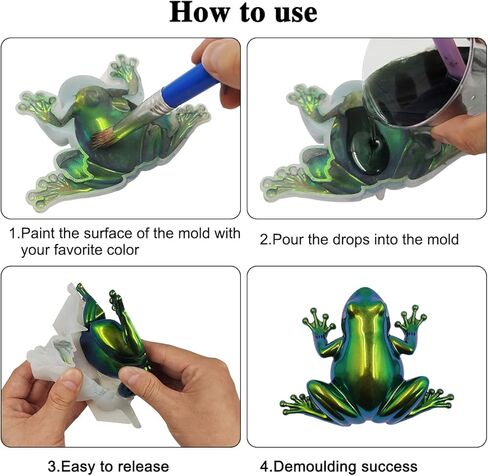 How to use

1.Paint the surface of the mold with your favorite color

2.Pour the drops into the mold

3.Easy to release

4.Demoulding success