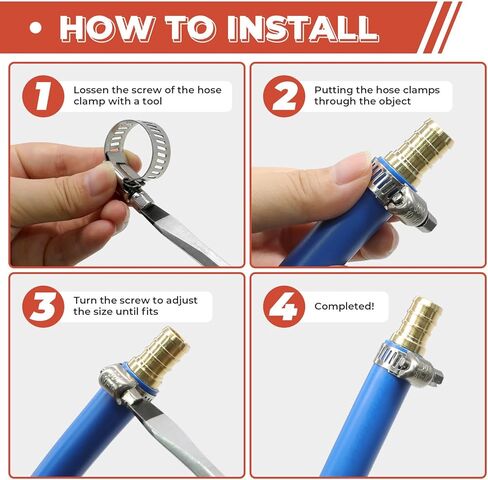 • HOW TO INSTALL

1 Lossen the screw of the hose clamp with a tool

2 Putting the hose clamps through the object

3 Turn the screw to adjust the size until fits

4 Completed!