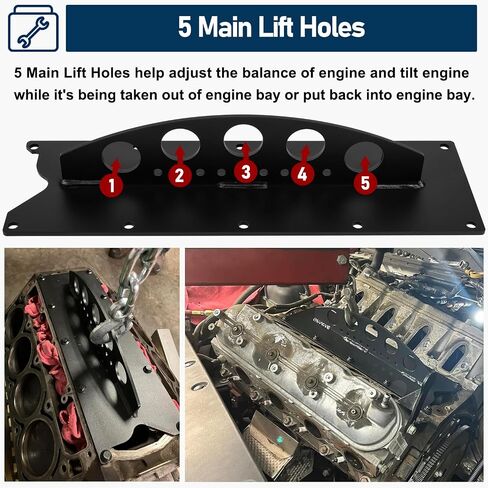 5 Main Lift Holes

5 Main Lift Holes help adjust the balance of engine and tilt engine while it's being taken out of engine bay or put back into engine bay.

1
2
3
4
5