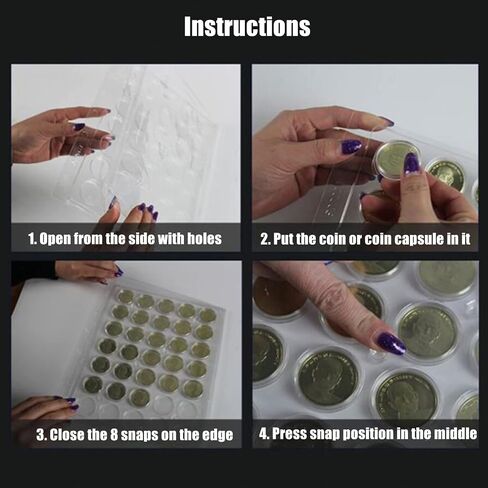 Instructions

1. Open from the side with holes

2. Put the coin or coin capsule in it

3. Close the 8 snaps on the edge

4. Press snap position in the middle