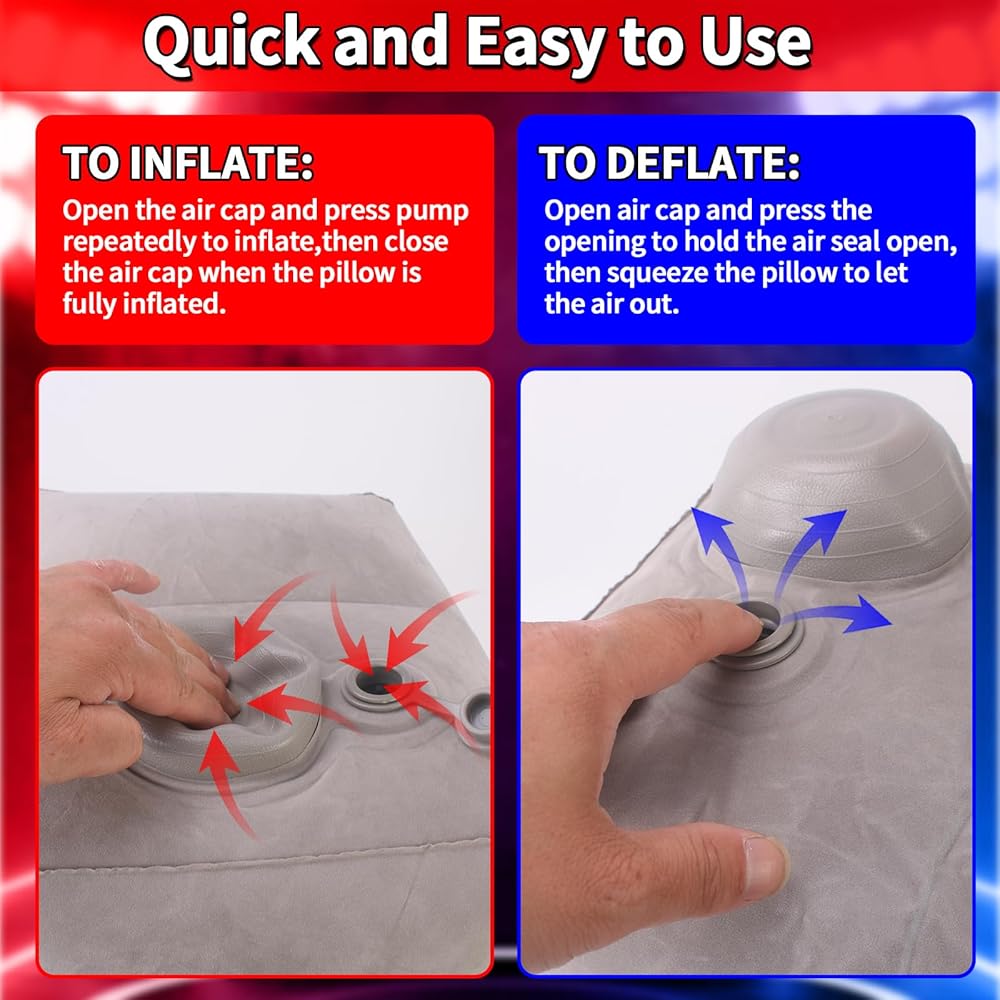 Quick and Easy to Use

TO INFLATE:
Open the air cap and press pump repeatedly to inflate,then close the air cap when the pillow is fully inflated.

TO DEFLATE:
Open air cap and press the opening to hold the air seal open, then squeeze the pillow to let the air out.