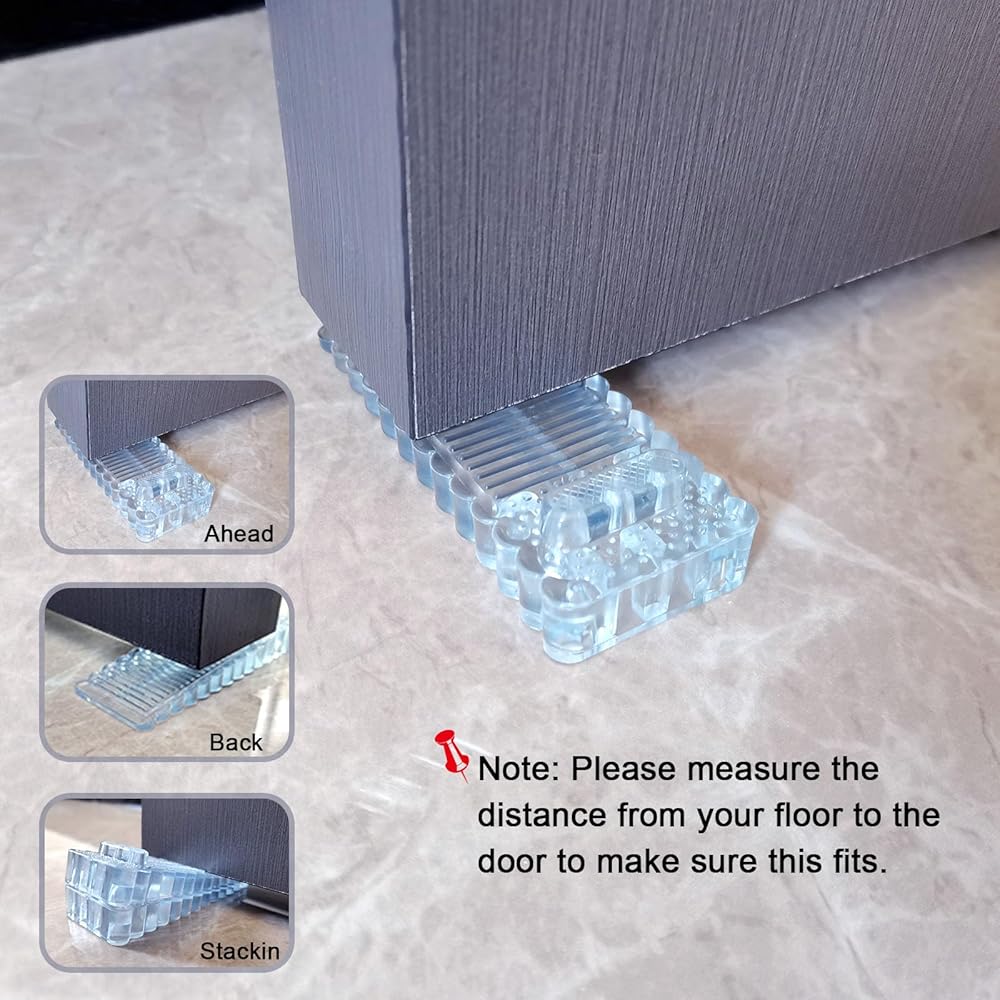 Ahead

Back

Stackin

Note: Please measure the distance from your floor to the door to make sure this fits.