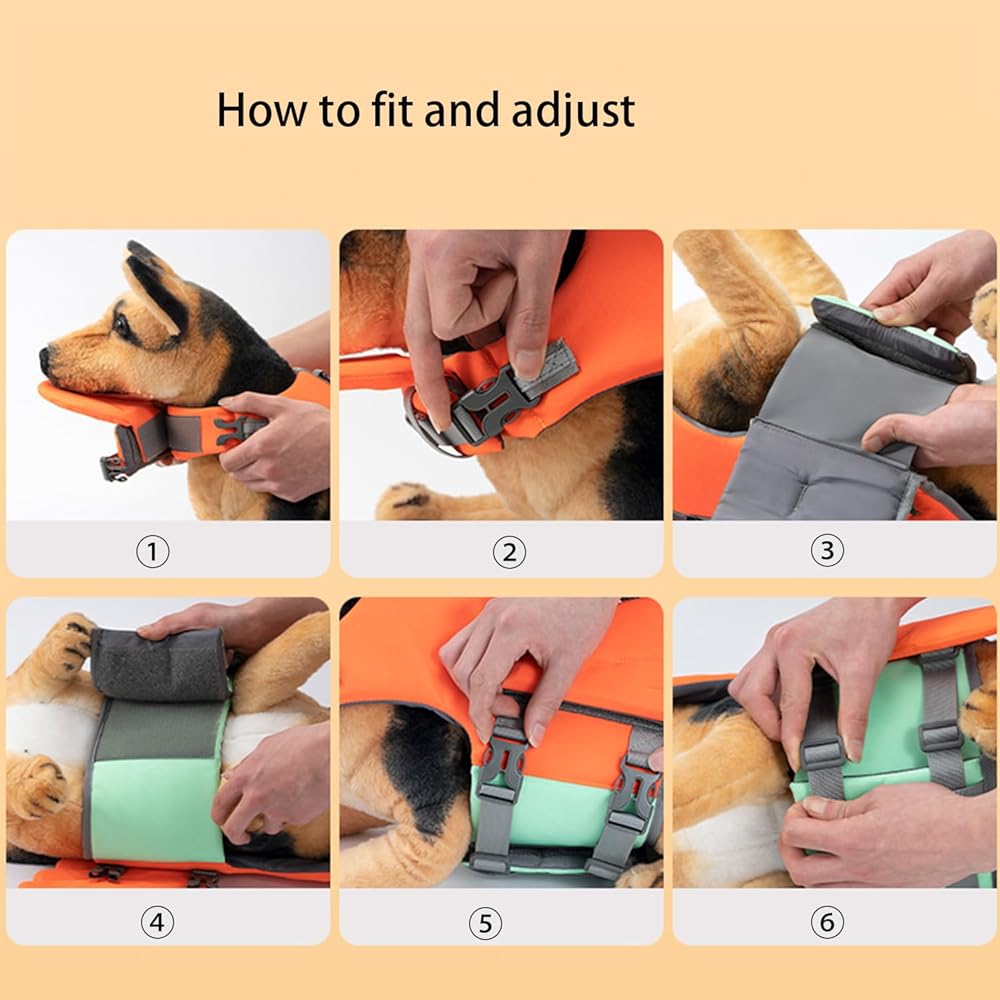 How to fit and adjust

①

②

③

④

⑤

⑥