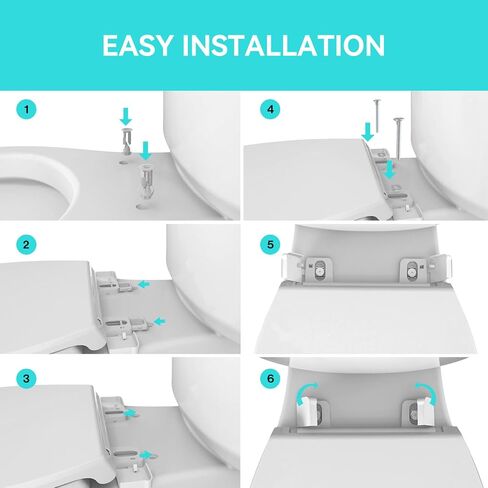 EASY INSTALLATION

1

4

2

5

3

6