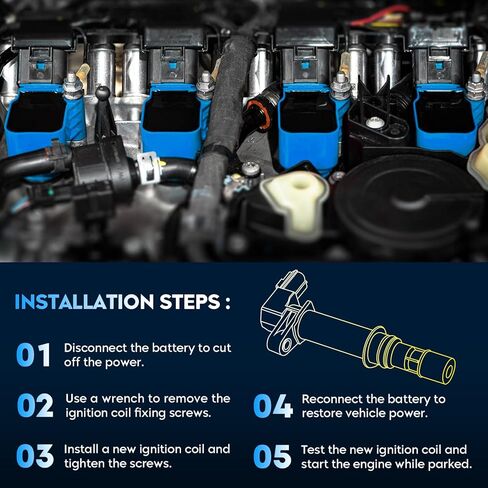 INSTALLATION STEPS :

01 Disconnect the battery to cut off the power.

02 Use a wrench to remove the ignition coil fixing screws.

03 Install a new ignition coil and tighten the screws.

04 Reconnect the battery to restore vehicle power.

05 Test the new ignition coil and start the engine while parked.