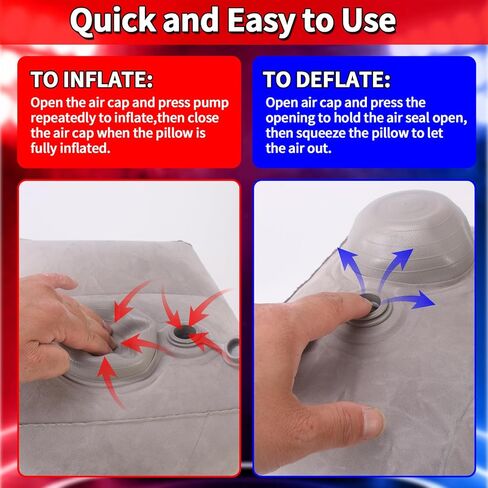 Quick and Easy to Use

TO INFLATE:
Open the air cap and press pump repeatedly to inflate,then close the air cap when the pillow is fully inflated.

TO DEFLATE:
Open air cap and press the opening to hold the air seal open, then squeeze the pillow to let the air out.