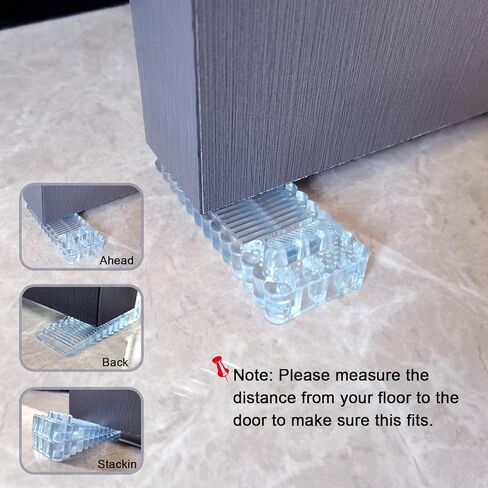 Ahead

Back

Stackin

Note: Please measure the distance from your floor to the door to make sure this fits.