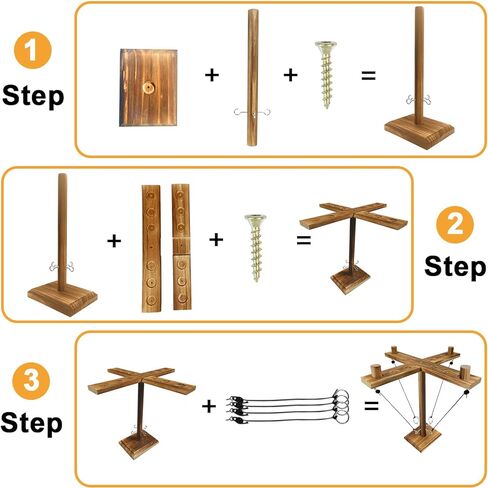 1
Step

+ + =

+ + =

2
Step

3
Step

+ =