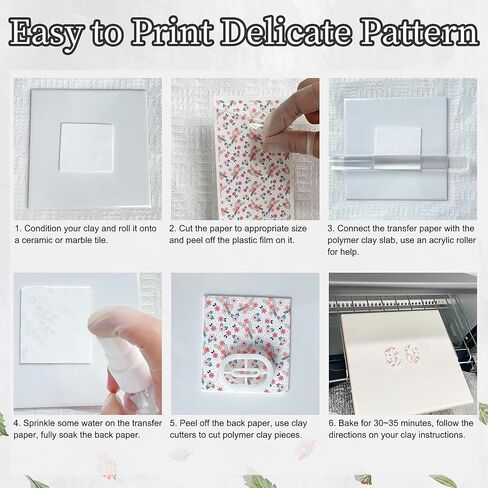 Easy to Print Delicate Pattern

1. Condition your clay and roll it onto a ceramic or marble tile.

2. Cut the paper to appropriate size and peel off the plastic film on it.

3. Connect the transfer paper with the polymer clay slab, use an acrylic roller for help.

4. Sprinkle some water on the transfer paper, fully soak the back paper.

5. Peel off the back paper, use clay cutters to cut polymer clay pieces.

6. Bake for 30~35 minutes, follow the directions on your clay instructions.