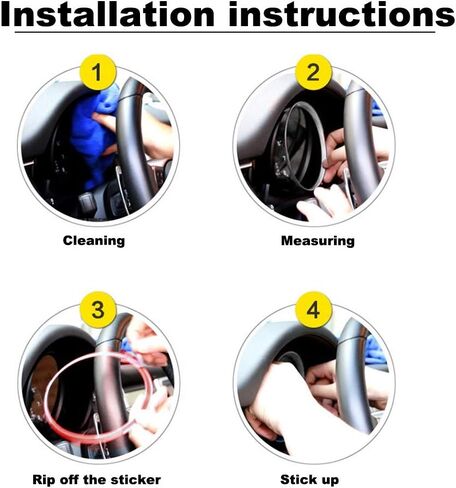 Installation instructions

1

Cleaning

2

Measuring

3

Rip off the sticker

4

Stick up