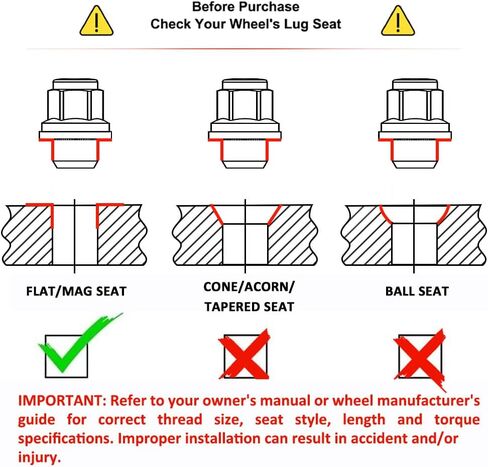 Before Purchase
Check Your Wheel's Lug Seat

FLAT/MAG SEAT

CONE/ACORN/
TAPERED SEAT

BALL SEAT

IMPORTANT: Refer to your owner's manual or wheel manufacturer's guide for correct thread size, seat style, length and torque specifications. Improper installation can result in accident and/or injury.