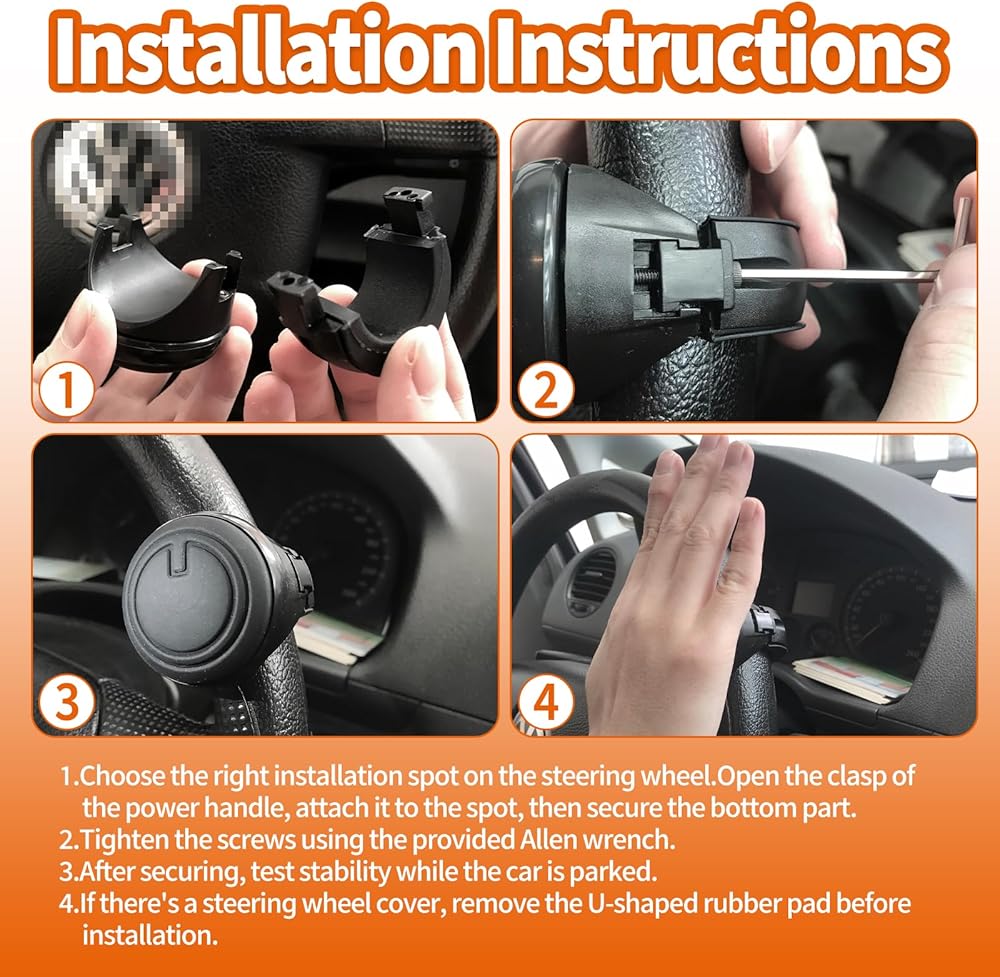 Installation Instructions

1

2

3

4

1.Choose the right installation spot on the steering wheel.Open the clasp of the power handle, attach it to the spot, then secure the bottom part.
2.Tighten the screws using the provided Allen wrench.
3.After securing, test stability while the car is parked.
4.If there's a steering wheel cover, remove the U-shaped rubber pad before installation.