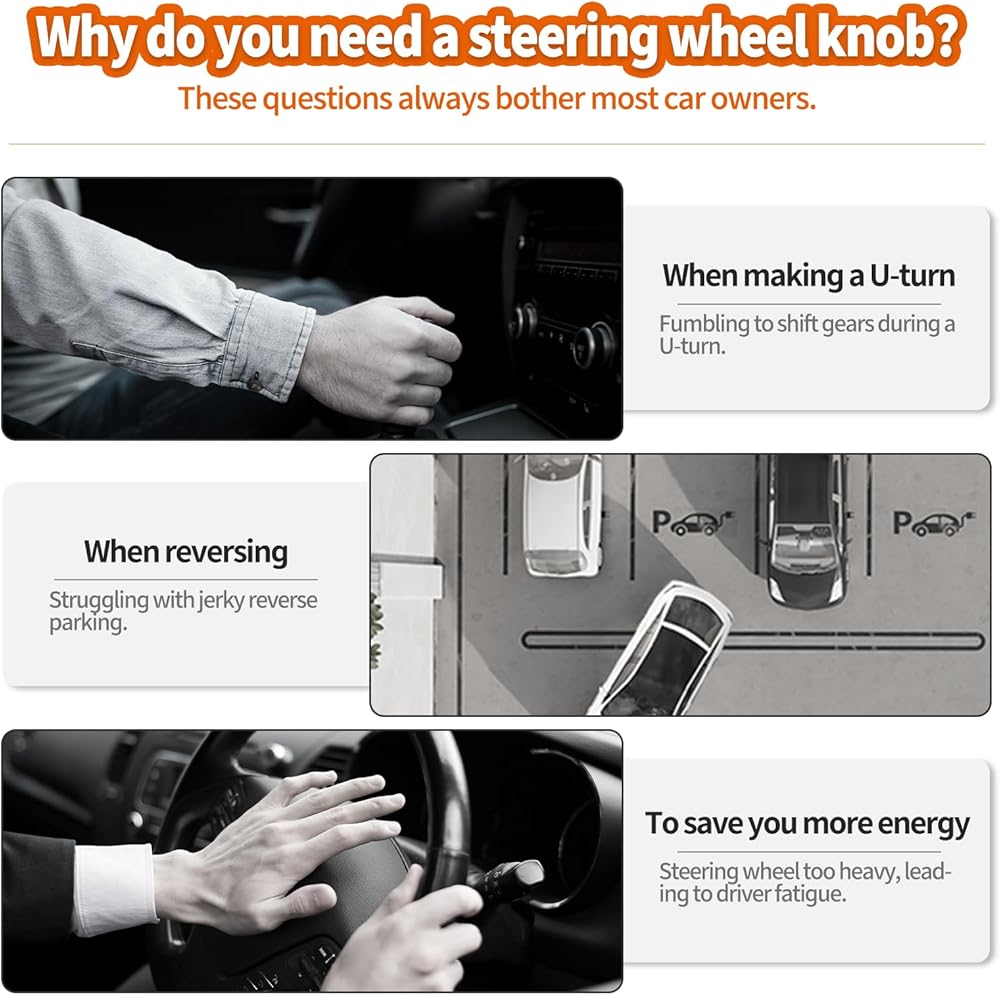 Why do you need a steering wheel knob?
These questions always bother most car owners.

When making a U-turn
Fumbling to shift gears during a U-turn.

When reversing
Struggling with jerky reverse parking.

P

P

To save you more energy
Steering wheel too heavy, leading to driver fatigue.