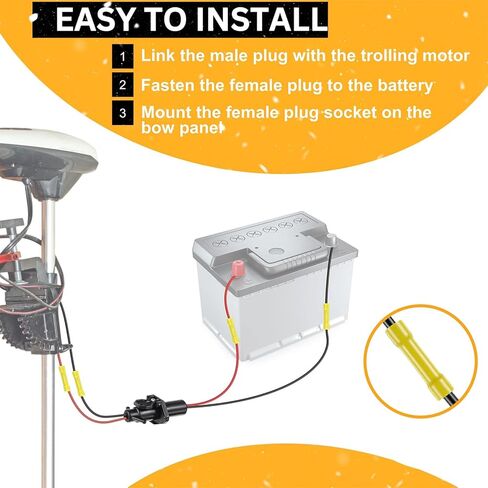 EASY TO INSTALL

1 Link the male plug with the trolling motor

2 Fasten the female plug to the battery

3 Mount the female plug socket on the bow panel