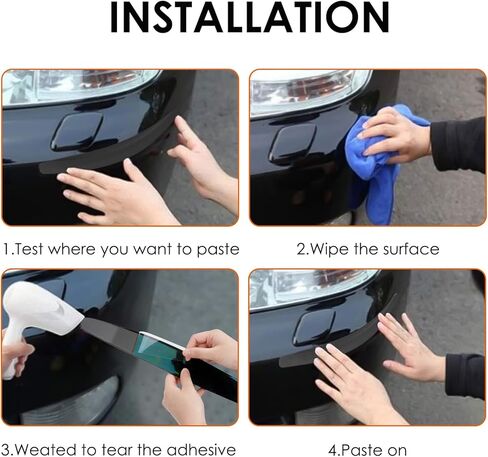 INSTALLATION

1.Test where you want to paste

2.Wipe the surface

3.Weated to tear the adhesive

4.Paste on