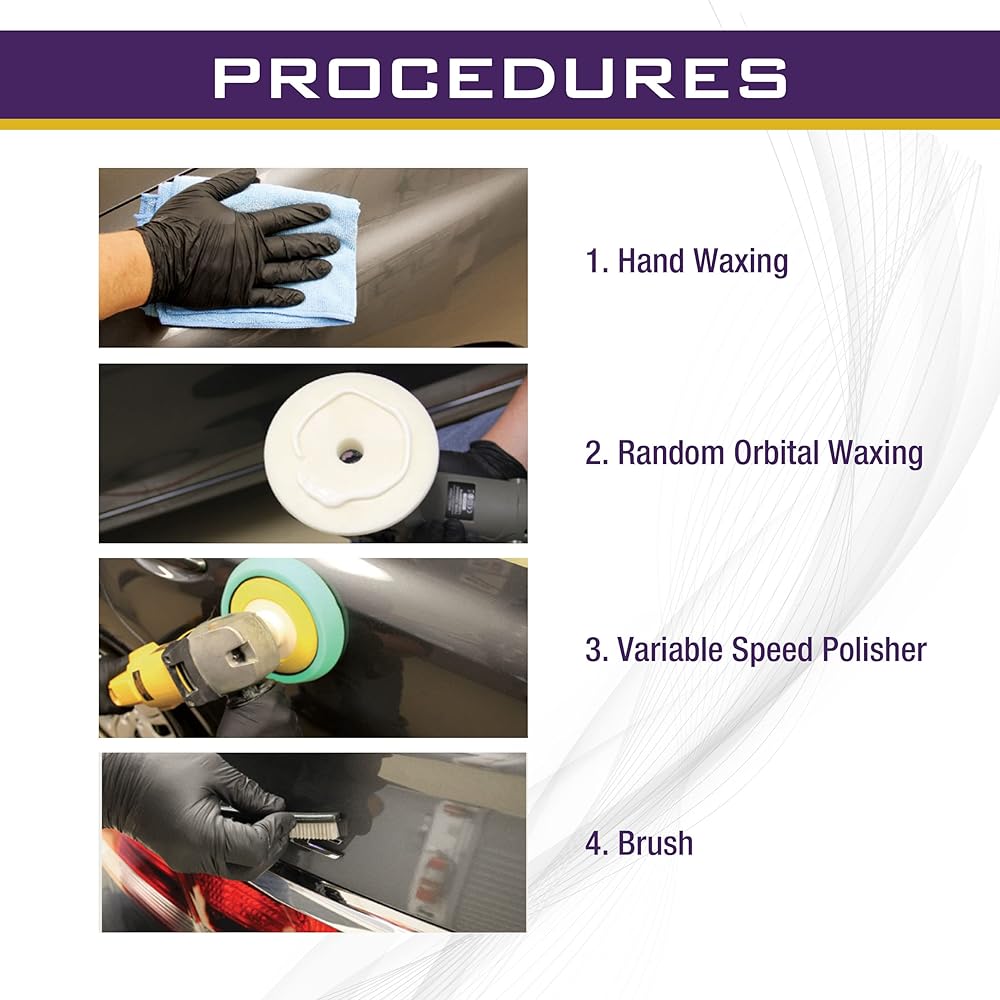 PROCEDURES

1. Hand Waxing

2. Random Orbital Waxing

3. Variable Speed Polisher

4. Brush