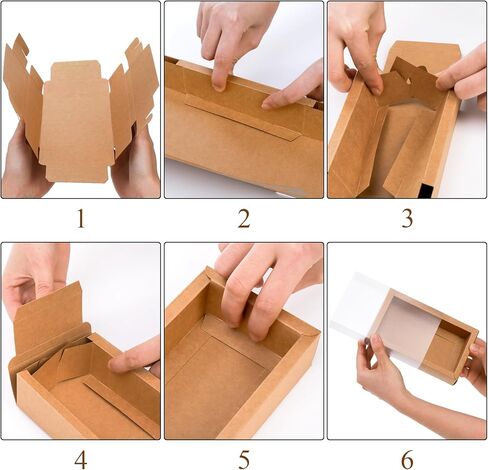 1

2

3

4

5

6