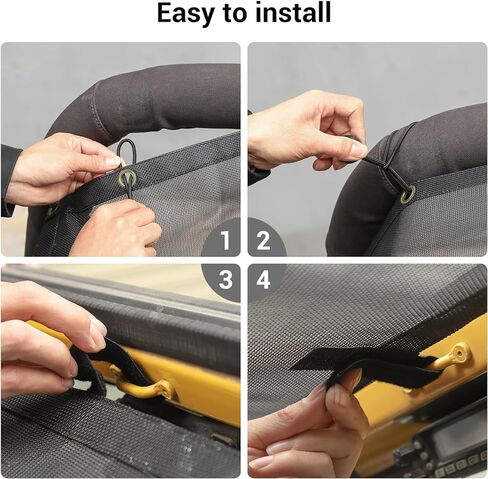 Easy to install

1

2

3

4