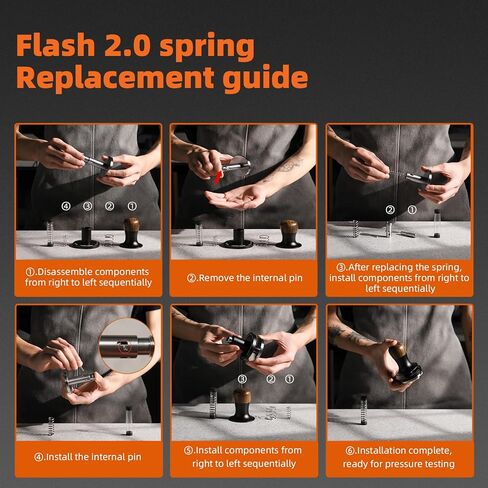 Flash 2.0 spring Replacement guide

④ ③ ② ①

①.Disassemble components from right to left sequentially

②.Remove the internal pin

② ①

③.After replacing the spring, install components from right to left sequentially

④.Install the internal pin

③ ② ①

⑤.Install components from right to left sequentially

⑥.Installation complete, ready for pressure testing