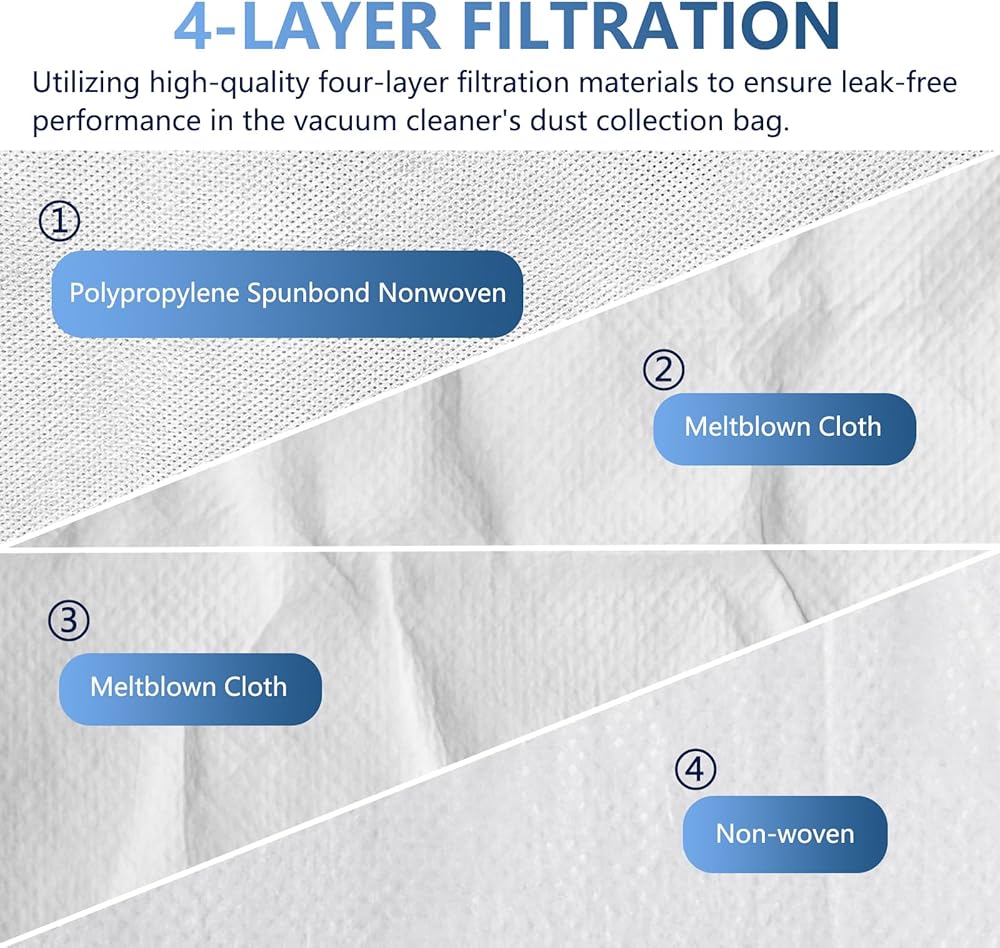 4-LAYER FILTRATION

Utilizing high-quality four-layer filtration materials to ensure leak-free performance in the vacuum cleaner's dust collection bag.

①
Polypropylene Spunbond Nonwoven

②
Meltblown Cloth

③
Meltblown Cloth

④
Non-woven