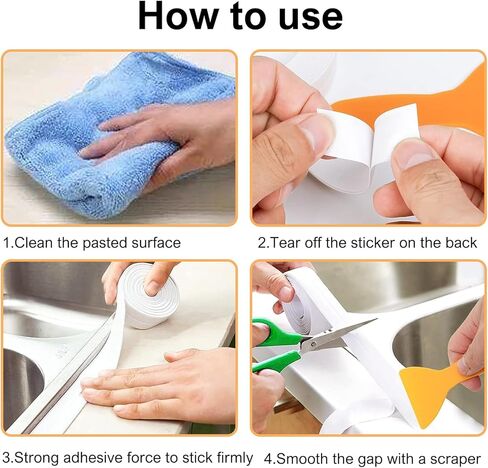 How to use

1.Clean the pasted surface

2.Tear off the sticker on the back

3.Strong adhesive force to stick firmly

4.Smooth the gap with a scraper