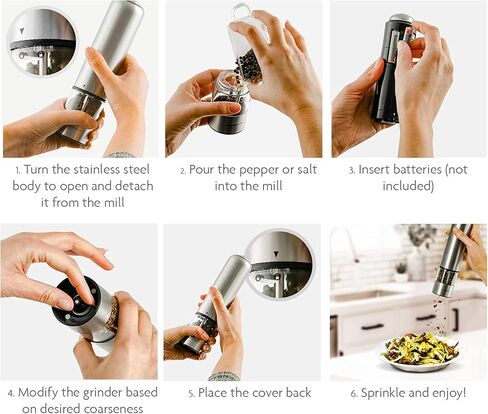 1. Turn the stainless steel body to open and detach it from the mill

2. Pour the pepper or salt into the mill

3. Insert batteries (not included)

4. Modify the grinder based on desired coarseness

5. Place the cover back

6. Sprinkle and enjoy!