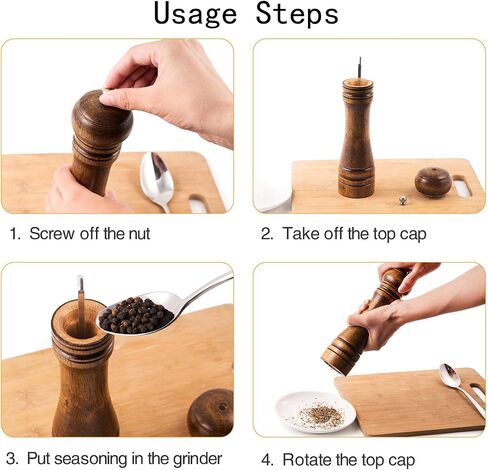 Usage Steps

1. Screw off the nut

2. Take off the top cap

3. Put seasoning in the grinder

4. Rotate the top cap