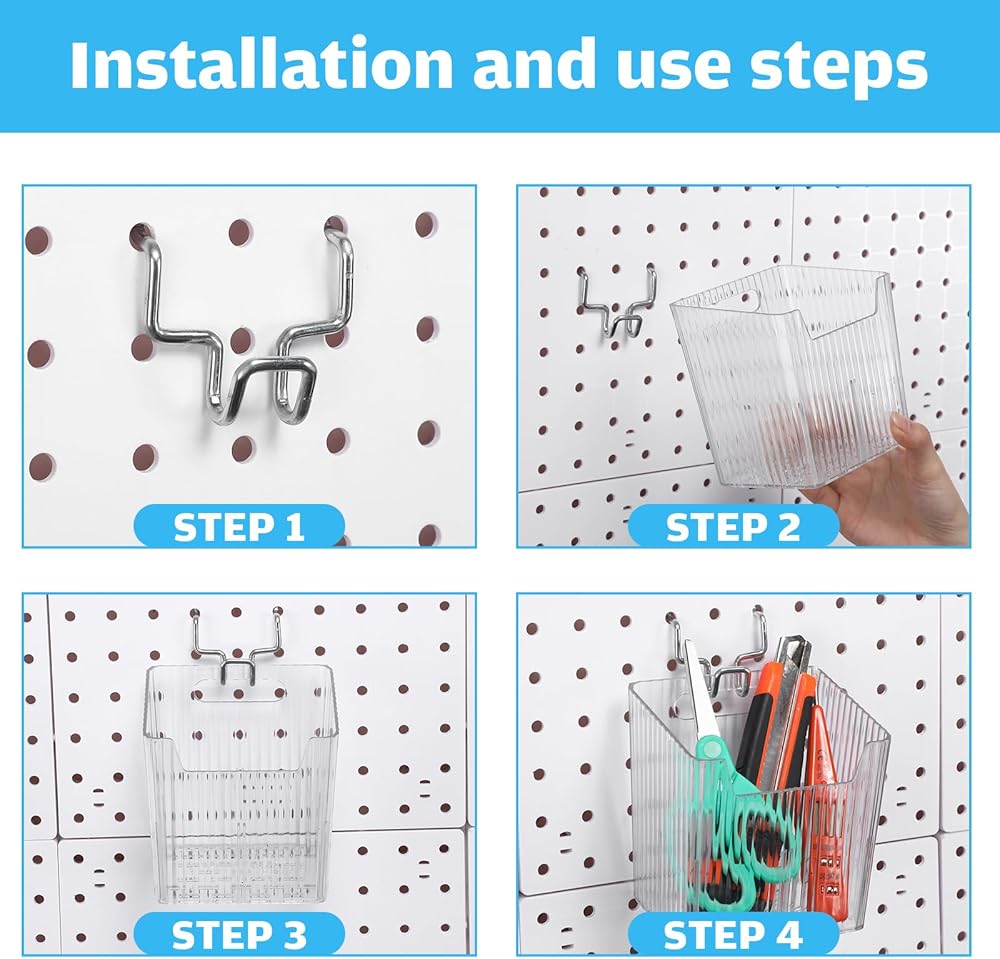 Installation and use steps

STEP 1

STEP 2

STEP 3

STEP 4