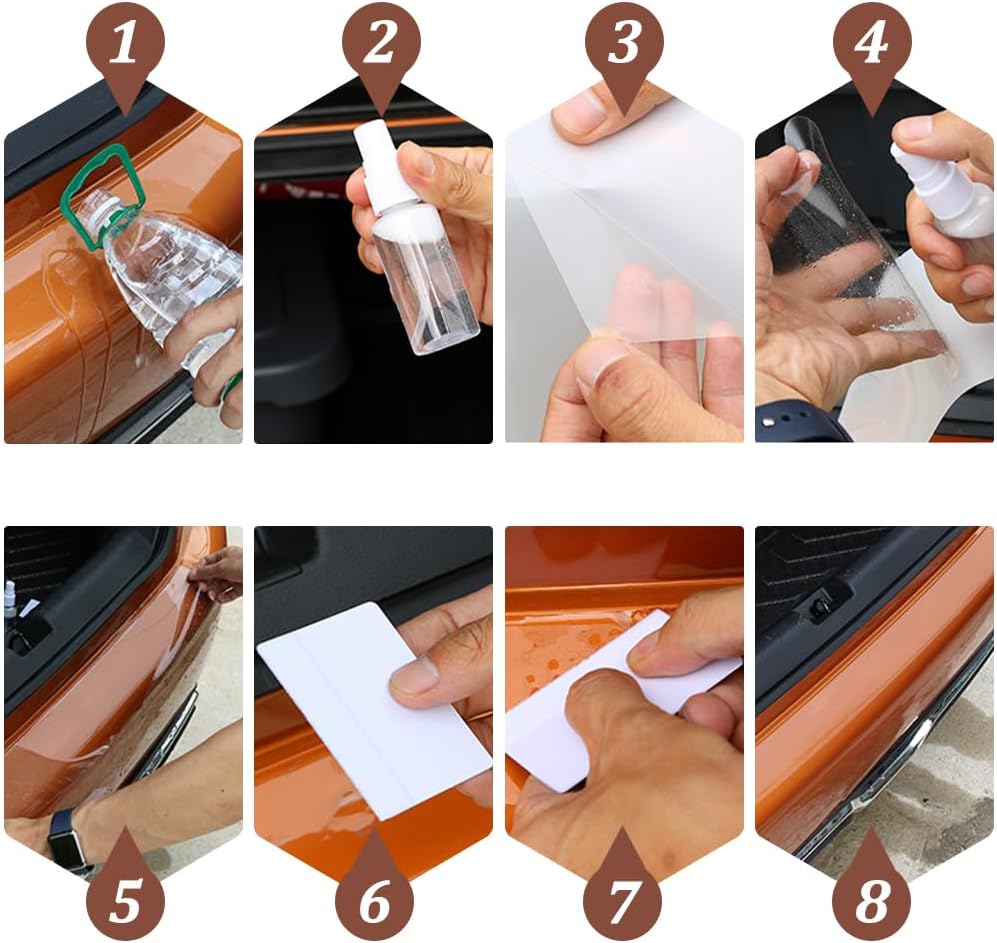 1
2
3
4
5
6
7
8