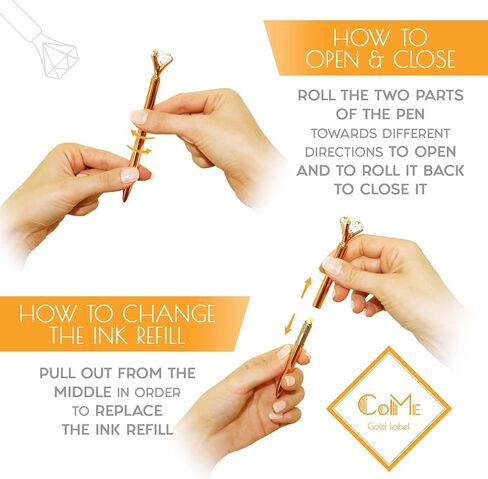 HOW TO
OPEN & CLOSE

ROLL THE TWO PARTS OF THE PEN TOWARDS DIFFERENT DIRECTIONS TO OPEN AND TO ROLL IT BACK TO CLOSE IT

HOW TO CHANGE
THE INK REFILL

PULL OUT FROM THE MIDDLE IN ORDER TO REPLACE THE INK REFILL

CoMe
Gold Label