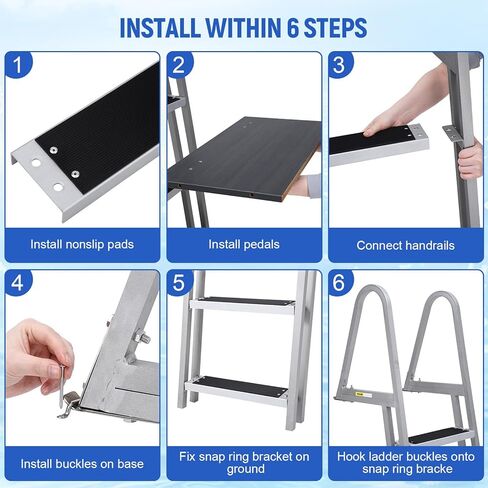 INSTALL WITHIN 6 STEPS

1
Install nonslip pads

2
Install pedals

3
Connect handrails

4
Install buckles on base

5
Fix snap ring bracket on ground

6
Hook ladder buckles onto snap ring bracke