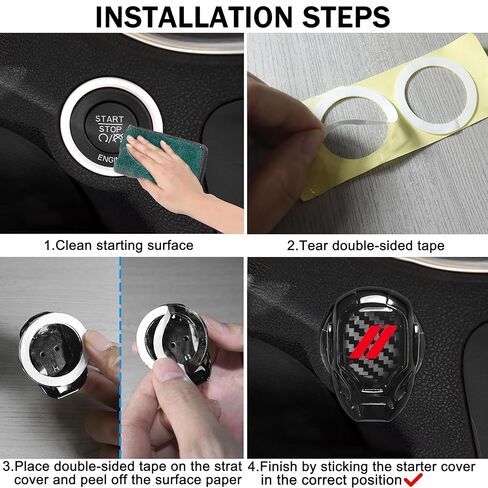 INSTALLATION STEPS

START
STOP
ENGI

1.Clean starting surface

2.Tear double-sided tape

3.Place double-sided tape on the strat cover and peel off the surface paper

4.Finish by sticking the starter cover in the correct position