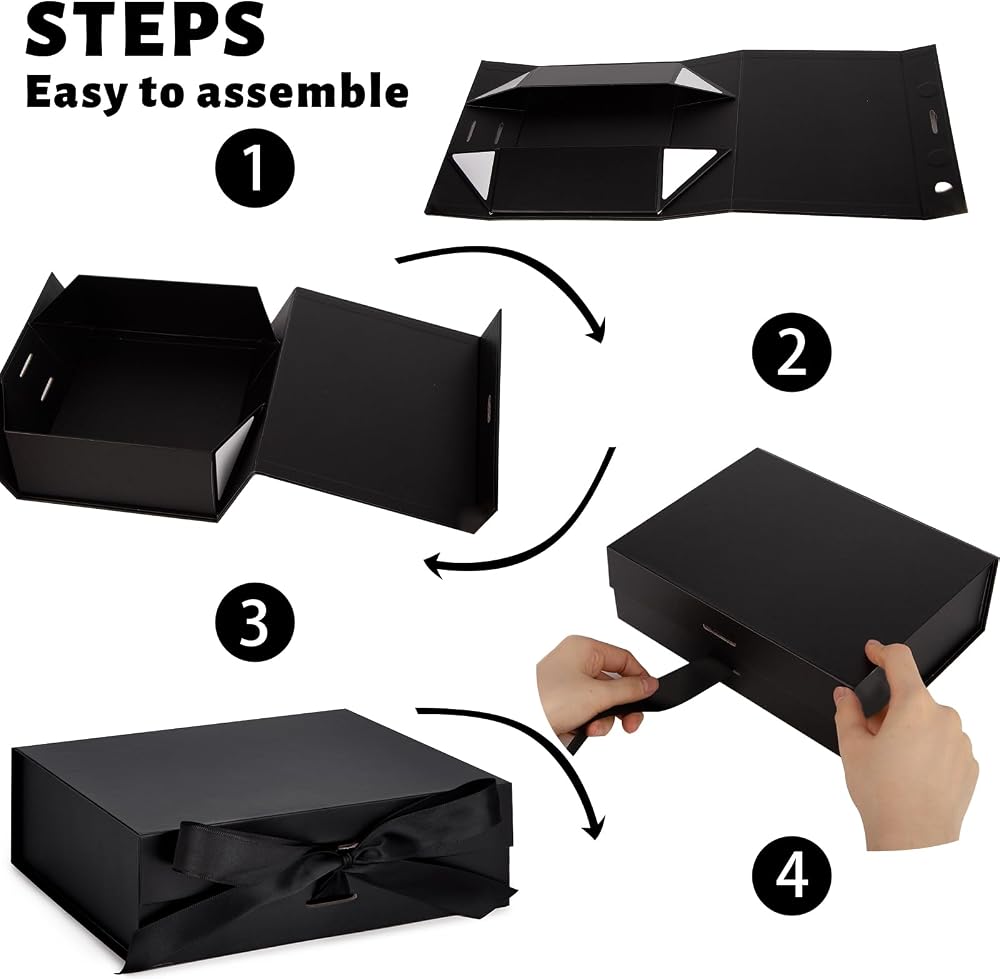 STEPS
Easy to assemble

1

2

3

4