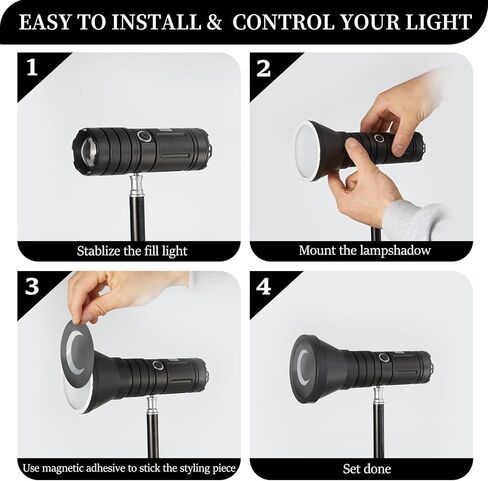 EASY TO INSTALL & CONTROL YOUR LIGHT

1

Stablize the fill light

2

Mount the lampshadow

3

Use magnetic adhesive to stick the styling piece

4

Set done