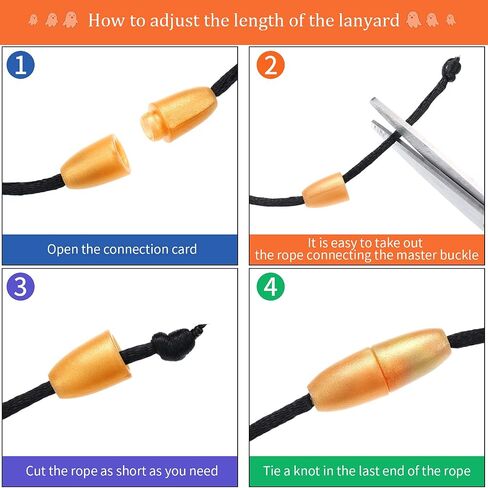 How to adjust the length of the lanyard

1

Open the connection card

2

It is easy to take out the rope connecting the master buckle

3

Cut the rope as short as you need

4

Tie a knot in the last end of the rope