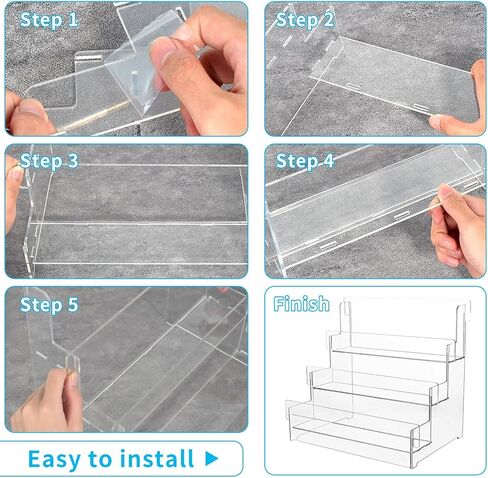 Step 1

Step 2

Step 3

Step 4

Step 5

Finish

Easy to install ▶