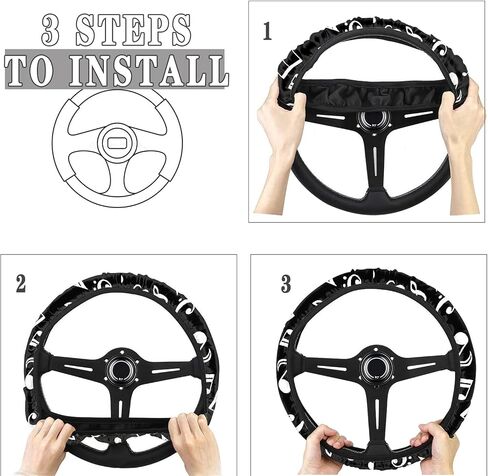 3 STEPS
TO INSTALL

1

2

3