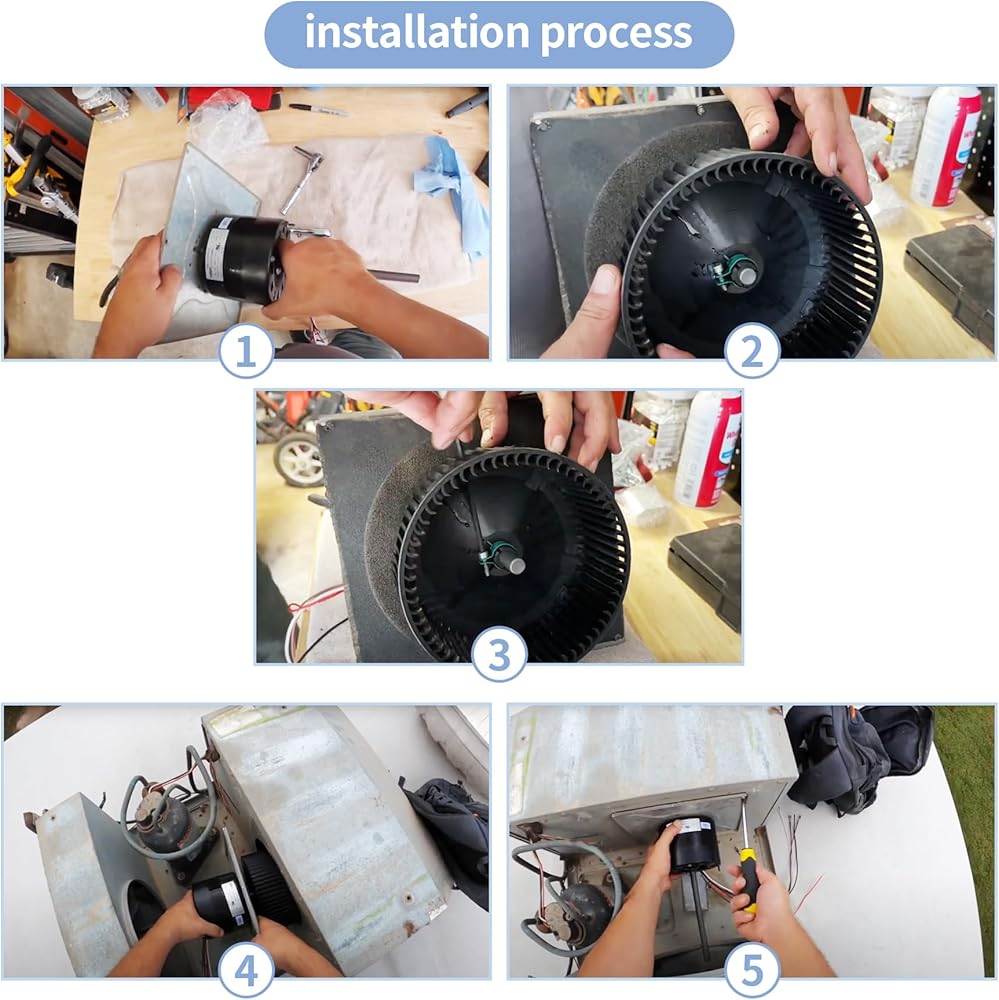 installation process

1

2

3

4

5